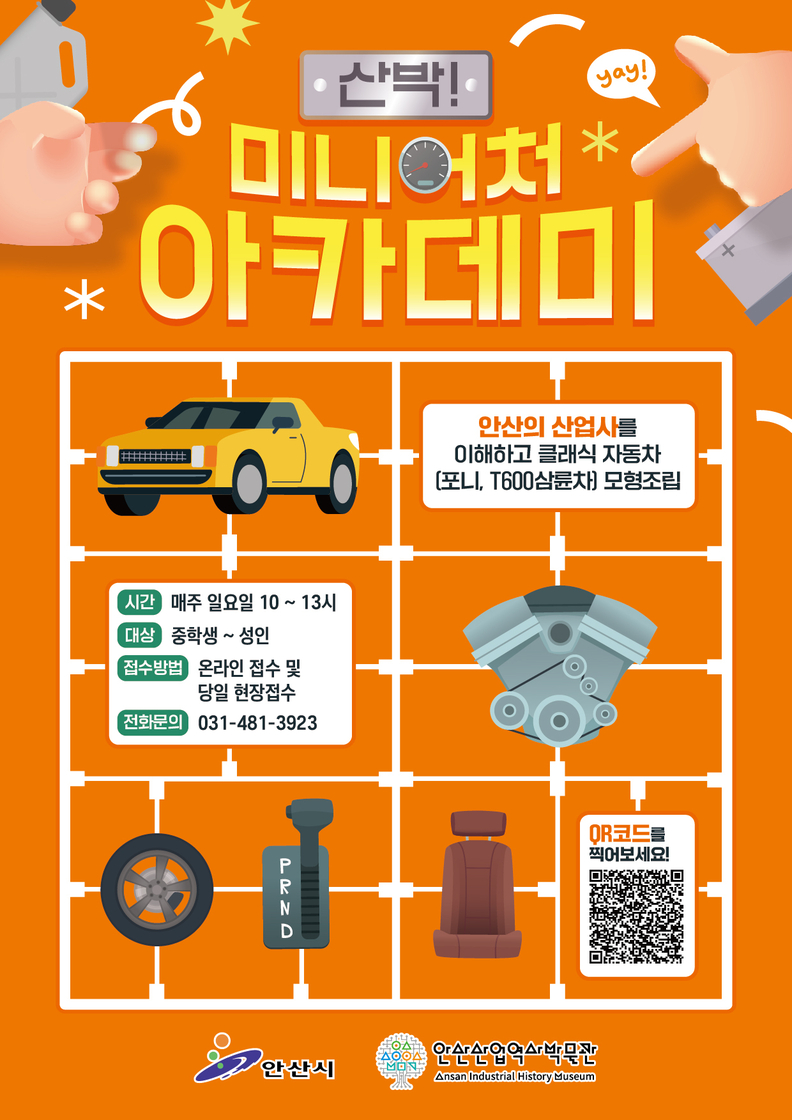 산박!

yay!

미니어처 아카데미

안산의 산업사를 이해하고 클래식 자동차 (포니, T600삼륜차) 모형조립

시간 매주 일요일 10 ~ 13시
대상 중학생 ~ 성인
접수방법 온라인 접수 및 당일 현장접수
전화문의 031-481-3923

P R N D

QR코드를 찍어보세요!

안산시

안산산업역사박물관
Ansan Industrial History Museum